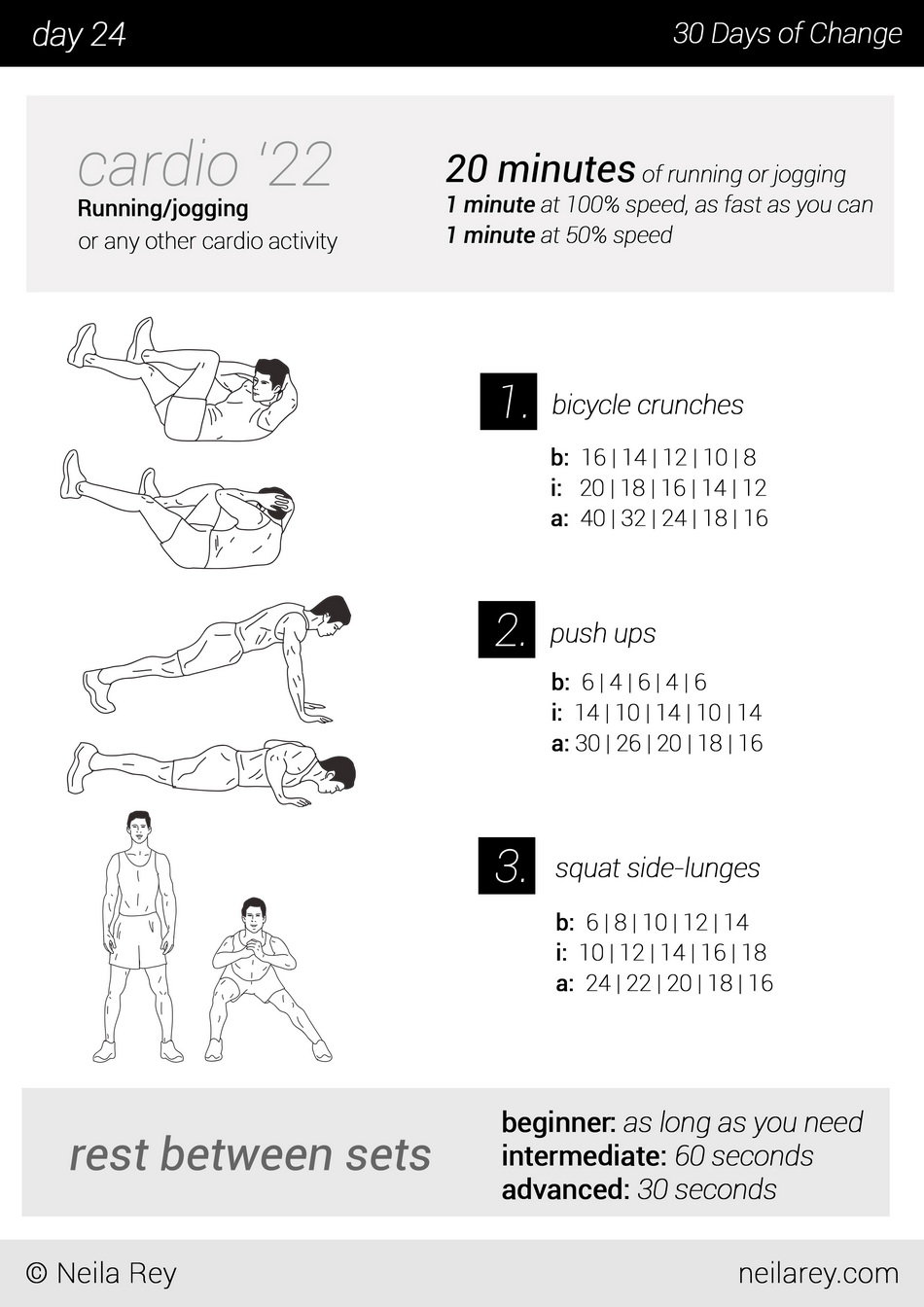 day 24

30 Days of Change

cardio '22
Running/jogging
or any other cardio activity

20 minutes of running or jogging
1 minute at 100% speed, as fast as you can
1 minute at 50% speed

1. bicycle crunches
b: 16 | 14 | 12 | 10 | 8
i: 20 | 18 | 16 | 14 | 12
a: 40 | 32 | 24 | 18 | 16

2. push ups
b: 6 | 4 | 6 | 4 | 6
i: 14 | 10 | 14 | 10 | 14
a: 30 | 26 | 20 | 18 | 16

3. squat side-lunges
b: 6 | 8 | 10 | 12 | 14
i: 10 | 12 | 14 | 16 | 18
a: 24 | 22 | 20 | 18 | 16

rest between sets

beginner: as long as you need
intermediate: 60 seconds
advanced: 30 seconds

© Neila Rey

neilarey.com