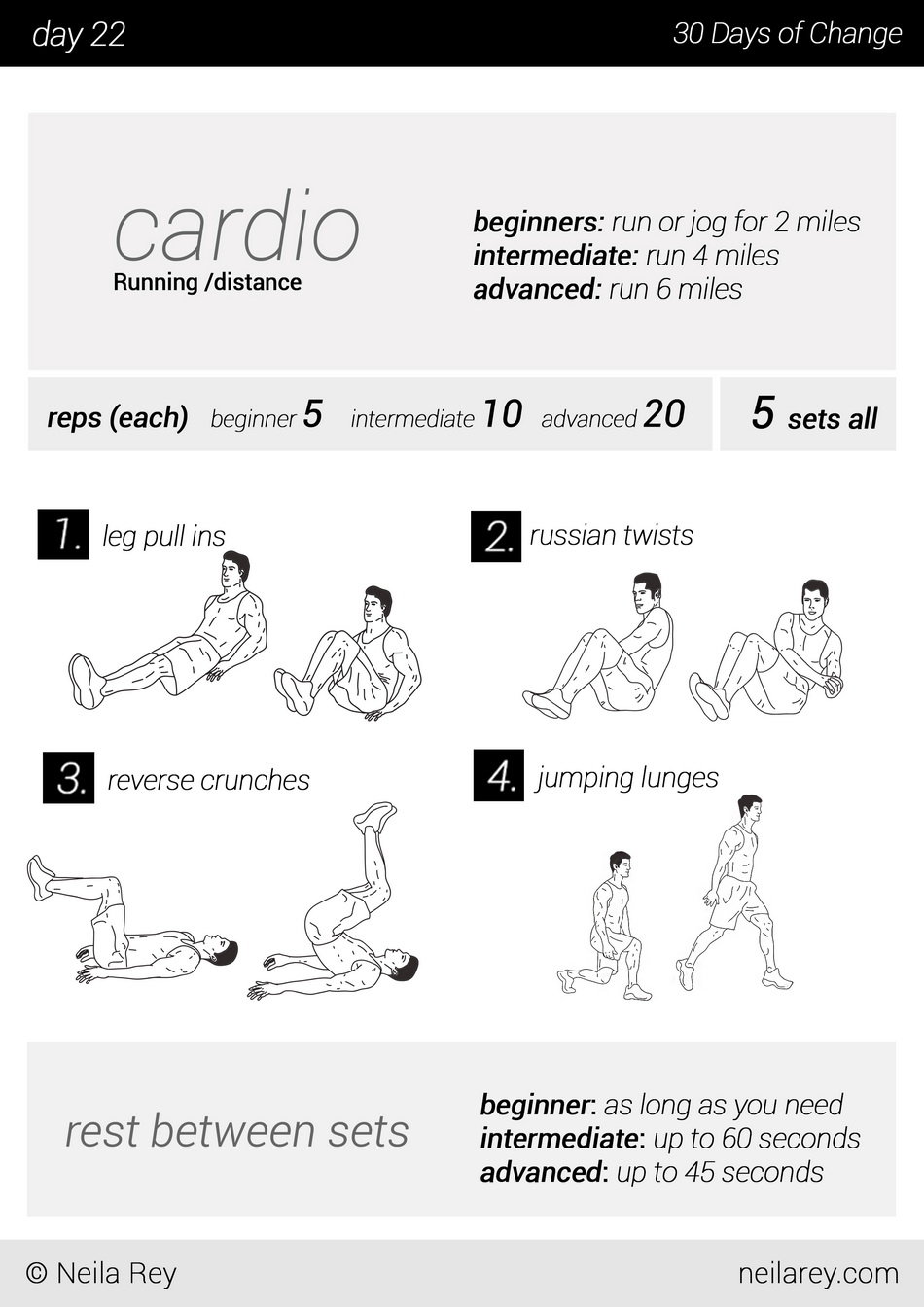 day 22

30 Days of Change

cardio
Running /distance

beginners: run or jog for 2 miles
intermediate: run 4 miles
advanced: run 6 miles

reps (each) beginner 5 intermediate 10 advanced 20

5 sets all

1. leg pull ins

2. russian twists

3. reverse crunches

4. jumping lunges

rest between sets

beginner: as long as you need
intermediate: up to 60 seconds
advanced: up to 45 seconds

© Neila Rey

neilarey.com