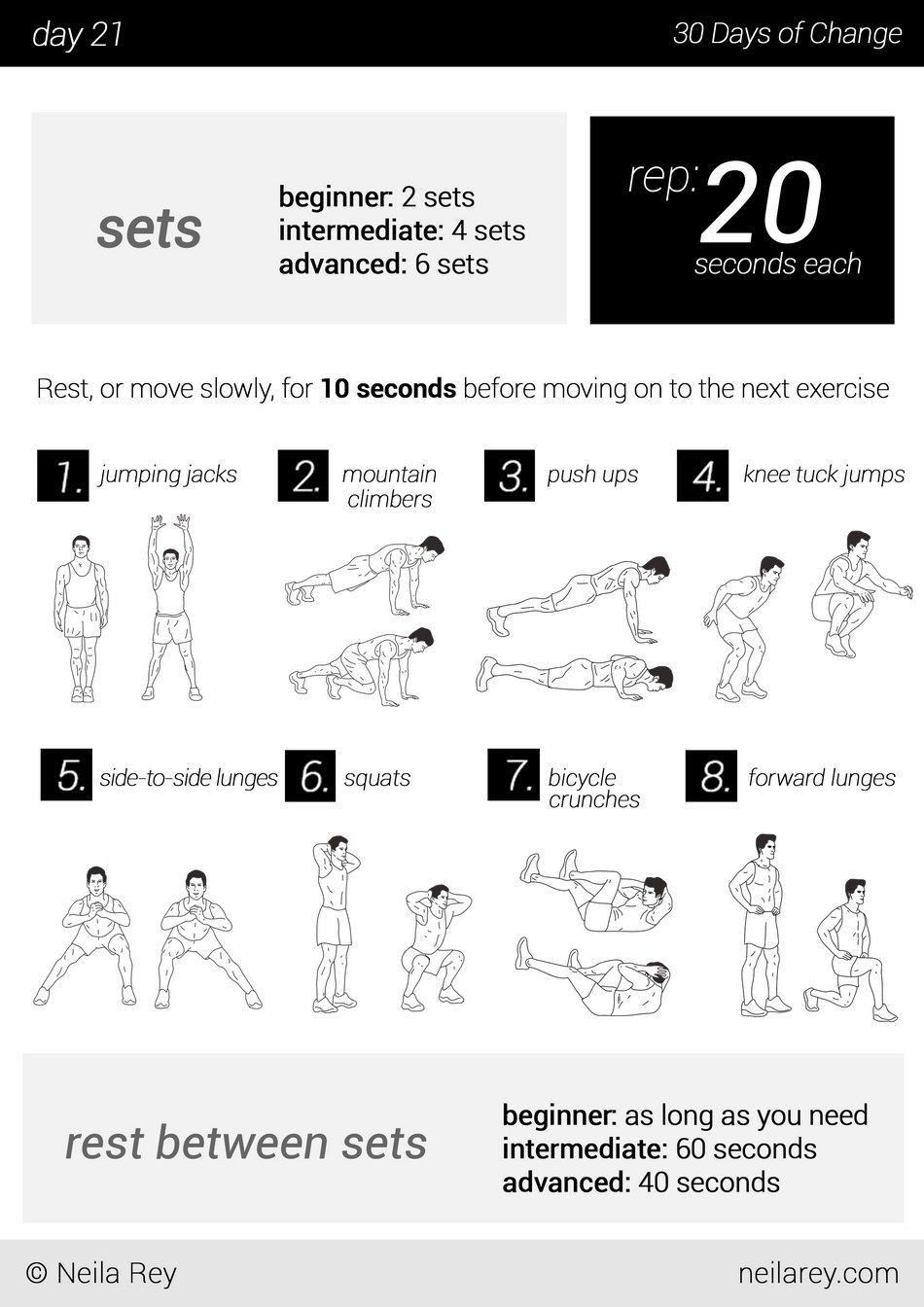 day 21

30 Days of Change

sets

beginner: 2 sets
intermediate: 4 sets
advanced: 6 sets

rep: 20 seconds each

Rest, or move slowly, for 10 seconds before moving on to the next exercise

1. jumping jacks

2. mountain climbers

3. push ups

4. knee tuck jumps

5. side-to-side lunges

6. squats

7. bicycle crunches

8. forward lunges

rest between sets

beginner: as long as you need
intermediate: 60 seconds
advanced: 40 seconds

© Neila Rey

neilarey.com