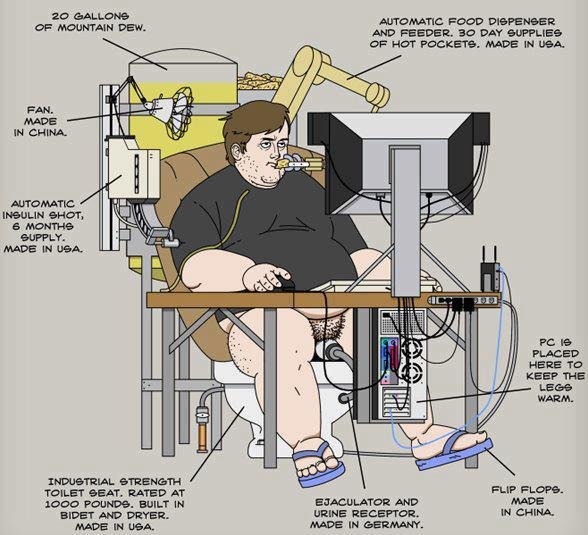 20 GALLONS OF MOUNTAIN DEW.

AUTOMATIC FOOD DISPENSER AND FEEDER. 30 DAY SUPPLIES OF HOT POCKETS. MADE IN USA.

FAN. MADE IN CHINA.

AUTOMATIC INSULIN SHOT, 6 MONTHS SUPPLY. MADE IN USA.

PC IS PLACED HERE TO KEEP THE LEGS WARM.

INDUSTRIAL STRENGTH TOILET SEAT. RATED AT 1000 POUNDS. BUILT IN BIDET AND DRYER. MADE IN USA.

EJACULATOR AND URINE RECEPTOR. MADE IN GERMANY.

FLIP FLOPS. MADE IN CHINA.